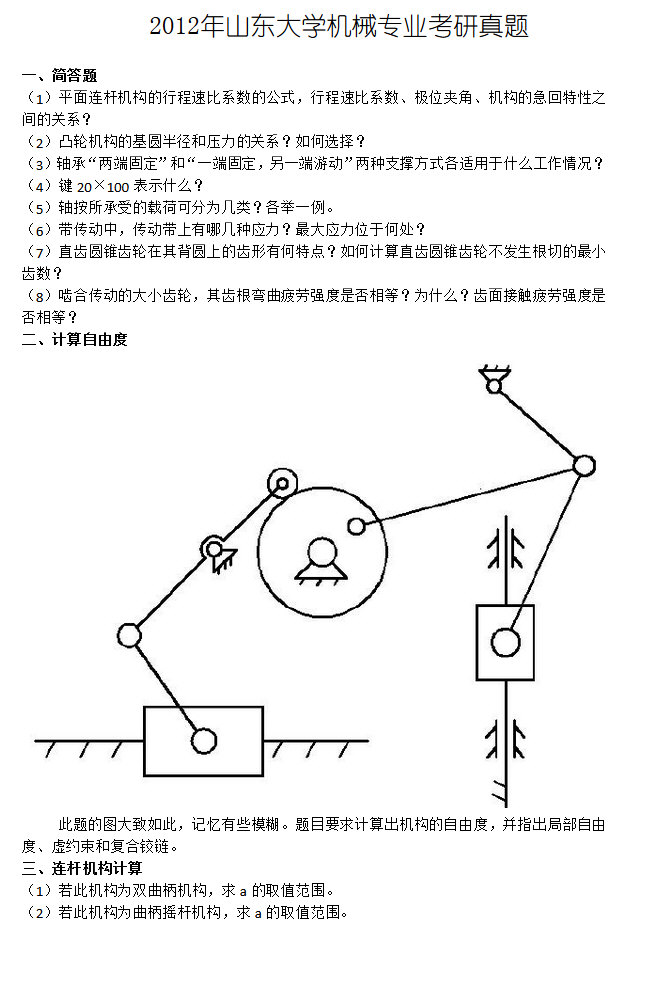 2012年山东大学机械专业考研真题

一、简答题

（1）平面连杆机构的行程速比系数的公式，行程速比系数、极位夹角、机构的急回特性之间的关系？

（2）凸轮机构的基圆半径和压力的关系？如何选择？

（3）轴承“两端固定”和“一端固定，另一端游动”两种支撑方式各适用于什么工作情况？

（4）键 20×100 表示什么？

（5）轴按所承受的载荷可分为几类？各举一例。

（6）带传动中，传动带上有哪几种应力？最大应力位于何处？

（7）直齿圆锥齿轮在其背圆上的齿形有何特点？如何计算直齿圆锥齿轮不发生根切的最小齿数？

（8）啮合传动的大小齿轮，其齿根弯曲疲劳强度是否相等？为什么？齿面接触疲劳强度是否相等？

二、计算自由度

此题的图大致如此，记忆有些模糊。题目要求计算出机构的自由度，并指出局部自由度、虚约束和复合铰链。

三、连杆机构计算

（1）若此机构为双曲柄机构，求 a 的取值范围。

（2）若此机构为曲柄摇杆机构，求 a 的取值范围。