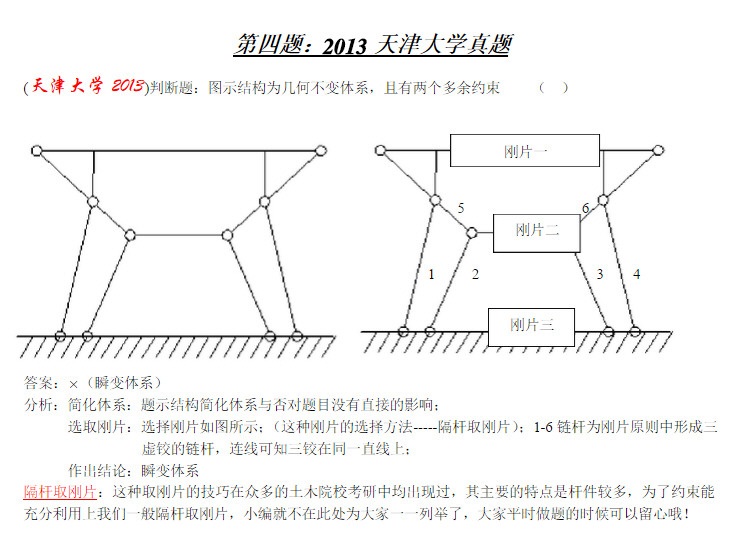 第四题：2013 天津大学真题

(天津大学 2013)判断题：图示结构为几何不变体系，且有两个多余约束　　（　）

刚片一

5

6

刚片二

1

2

3

4

刚片三

答案：×（瞬变体系）

分析：简化体系：题示结构简化体系与否对题目没有直接的影响；

选取刚片：选择刚片如图所示；（这种刚片的选择方法-----隔杆取刚片）；1-6 链杆为刚片原则中形成三虚铰的链杆，连线可知三铰在同一直线上；

作出结论：瞬变体系

隔杆取刚片：这种取刚片的技巧在众多的土木院校考研中均出现过，其主要的特点是杆件较多，为了约束能充分利用上我们一般隔杆取刚片，小编就不在此处为大家一一列举了，大家平时做题的时候可以留心哦！